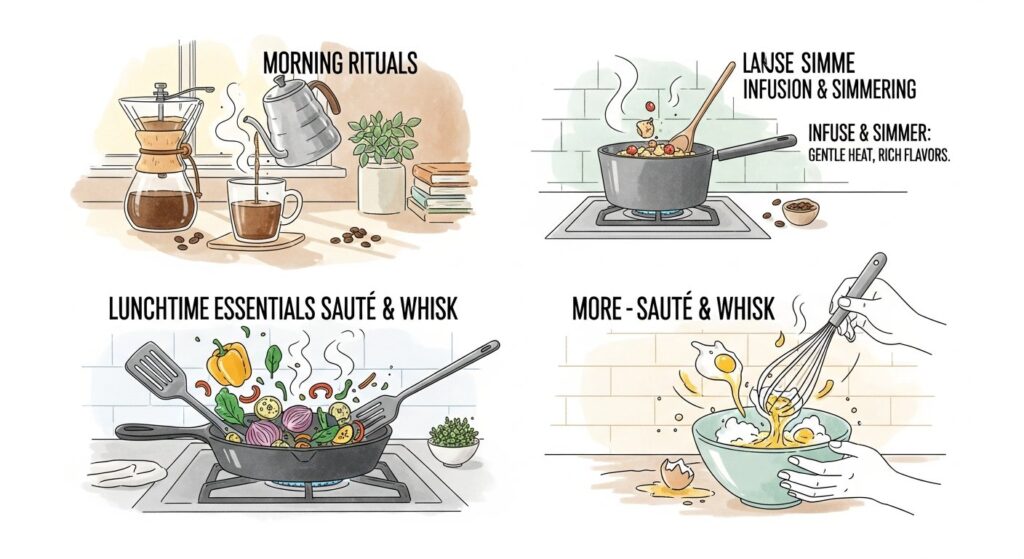 MORNING RITUALS

LANSE SIMME
INFUSION & SIMMERING

INFUSE & SIMMER:
GENTLE HEAT, RICH FLAVORS.

LUNCHTIME ESSENTIALS SAUTÉ & WHISK

MORE - SAUTÉ & WHISK