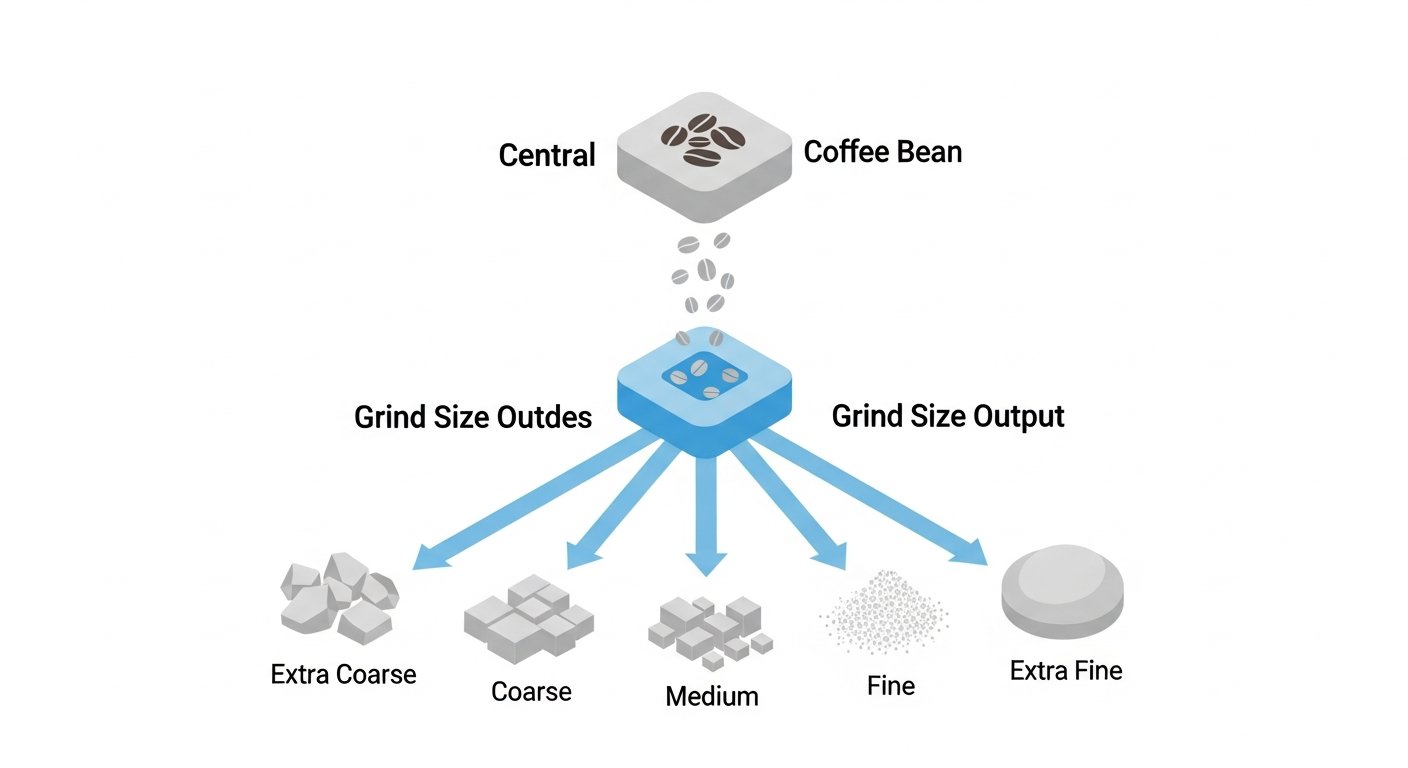 Central

Coffee Bean

Grind Size Outdes

Grind Size Output

Extra Coarse

Coarse

Medium

Fine

Extra Fine